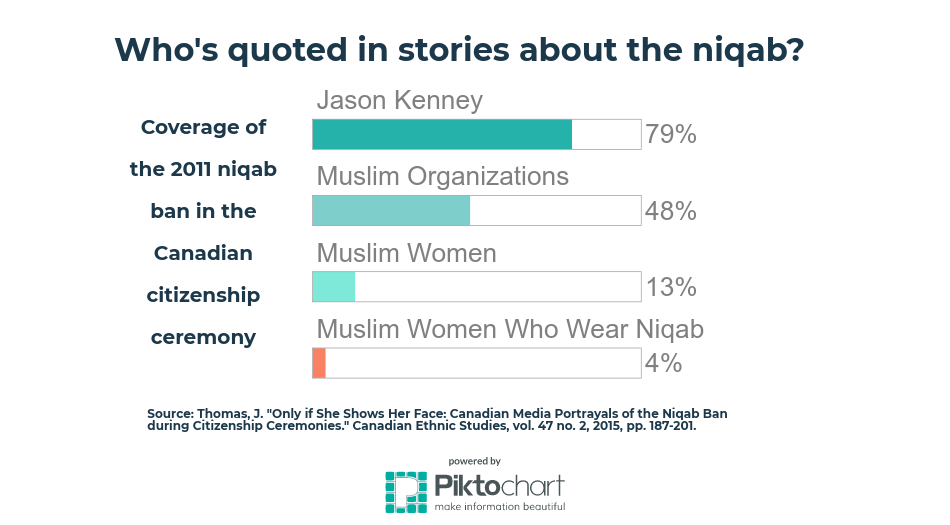 Who's quoted in stories about the niqab?

Coverage of the 2011 niqab ban in the Canadian citizenship ceremony

Jason Kenney
79%

Muslim Organizations
48%

Muslim Women
13%

Muslim Women Who Wear Niqab
4%

Source: Thomas, J. "Only if She Shows Her Face: Canadian Media Portrayals of the Niqab Ban during Citizenship Ceremonies." Canadian Ethnic Studies, vol. 47 no. 2, 2015, pp. 187-201.

powered by
Piktochart
make information beautiful